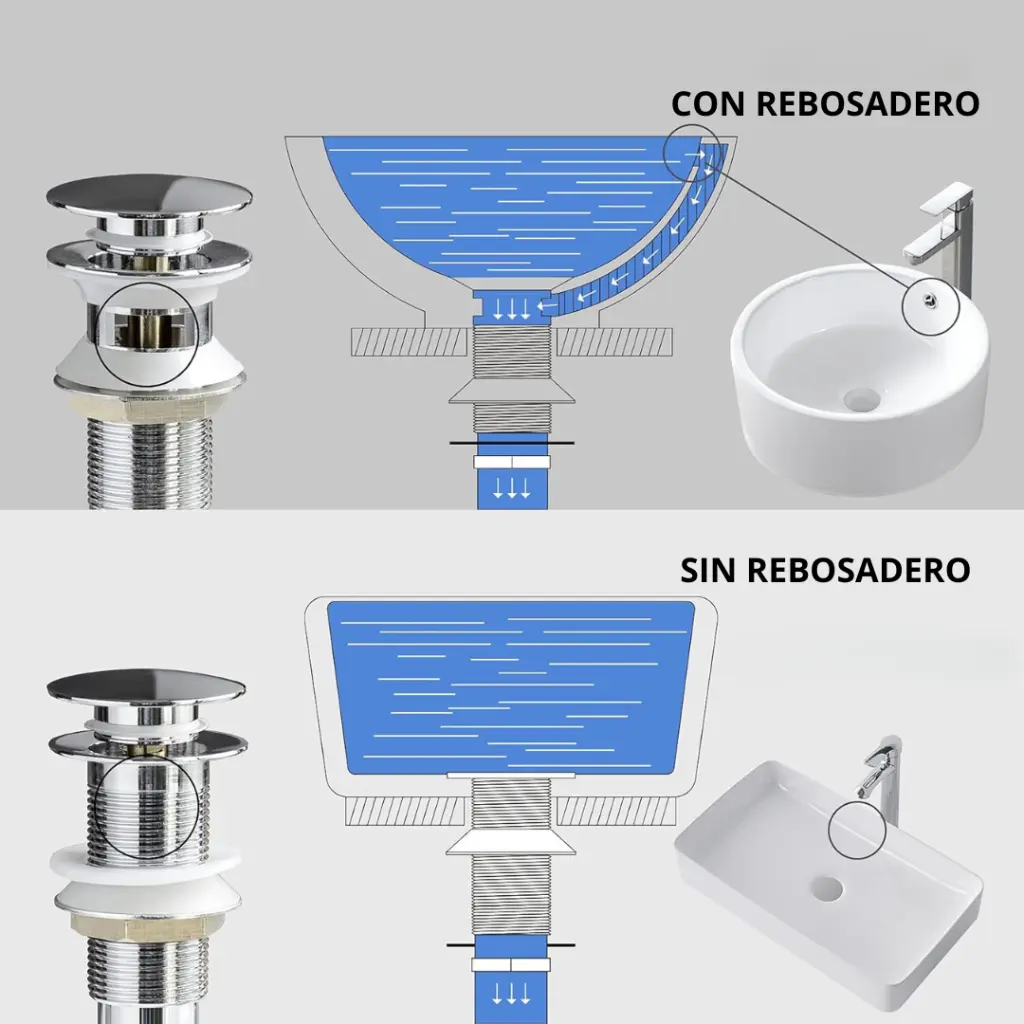 CON REBOSADERO

SIN REBOSADERO